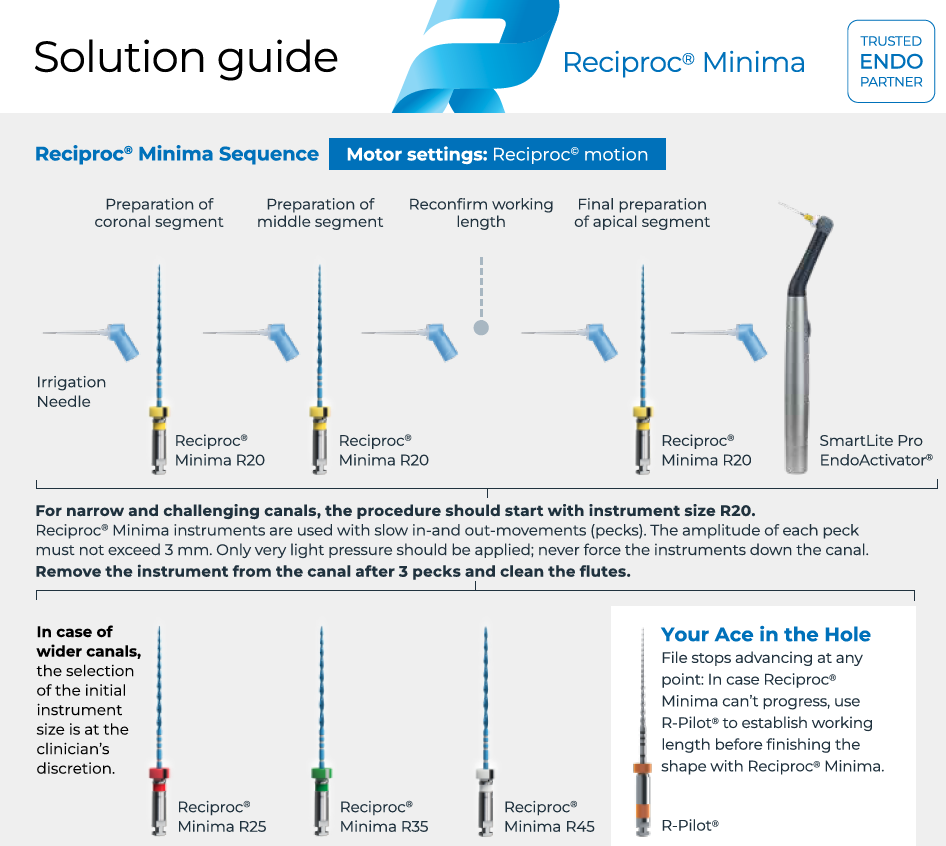 Solution guide

Reciproc® Minima

TRUSTED
ENDO
PARTNER

Reciproc® Minima Sequence

Motor settings: Reciproc© motion

Preparation of coronal segment

Preparation of middle segment

Reconfirm working length

Final preparation of apical segment

Irrigation Needle

Reciproc® Minima R20

Reciproc® Minima R20

Reciproc® Minima R20

SmartLite Pro EndoActivator®

For narrow and challenging canals, the procedure should start with instrument size R20.
Reciproc® Minima instruments are used with slow in-and out-movements (pecks). The amplitude of each peck must not exceed 3 mm. Only very light pressure should be applied; never force the instruments down the canal.
Remove the instrument from the canal after 3 pecks and clean the flutes.

In case of wider canals, the selection of the initial instrument size is at the clinician's discretion.

Reciproc® Minima R25

Reciproc® Minima R35

Reciproc® Minima R45

Your Ace in the Hole
File stops advancing at any point: In case Reciproc® Minima can't progress, use R-Pilot® to establish working length before finishing the shape with Reciproc® Minima.

R-Pilot®