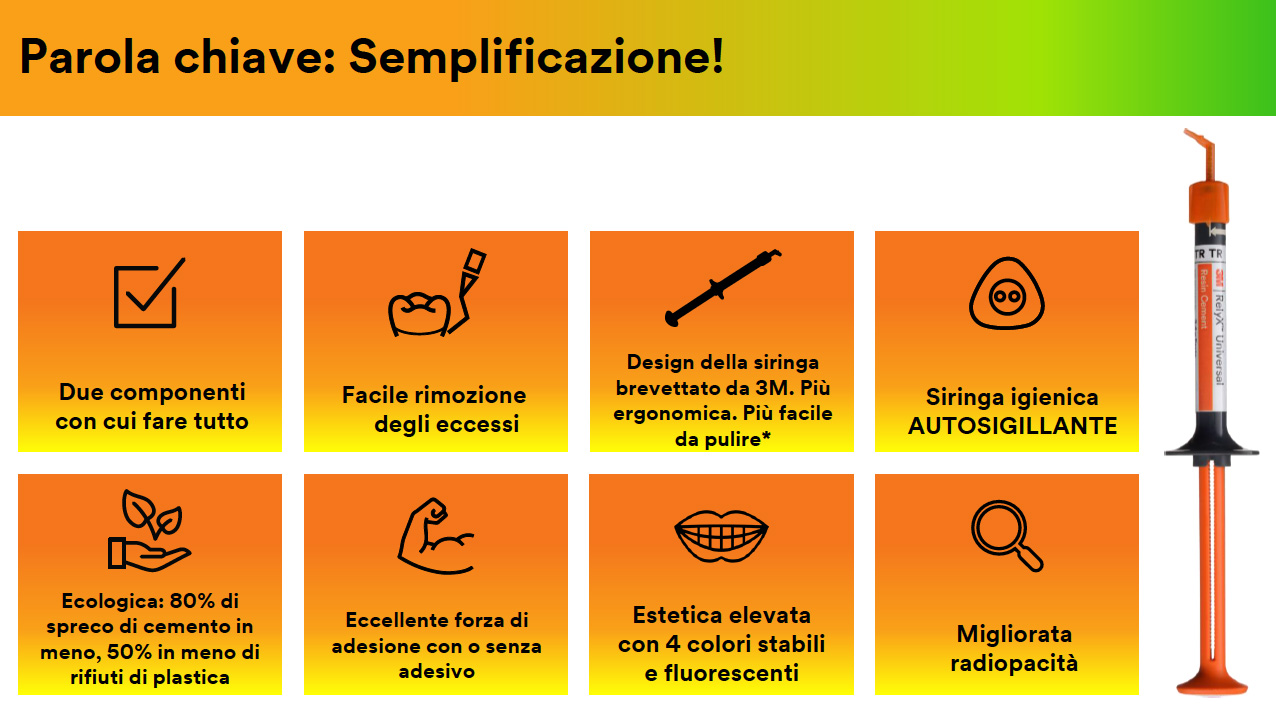 Parola chiave: Semplificazione!

Due componenti con cui fare tutto

Facile rimozione degli eccessi

Design della siringa brevettato da 3M. Più ergonomica. Più facile da pulire*

Siringa igienica AUTOSIGILLANTE

Ecologica: 80% di spreco di cemento in meno, 50% in meno di rifiuti di plastica

Eccellente forza di adesione con o senza adesivo

Estetica elevata con 4 colori stabili e fluorescenti

Migliorata radiopacità

TR TR
3M
RelyX™ Universal
Resin Cement