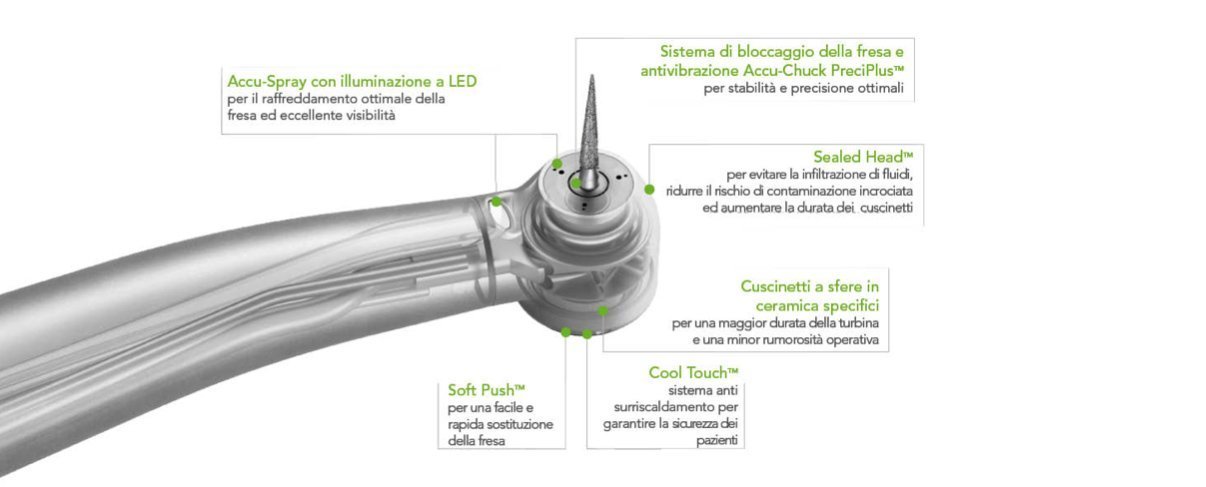 Accu-Spray con illuminazione a LED
per il raffreddamento ottimale della fresa ed eccellente visibilità

Sistema di bloccaggio della fresa e antivibrazione Accu-Chuck PreciPlus™
per stabilità e precisione ottimali

Sealed Head™
per evitare la infiltrazione di fluidi, ridurre il rischio di contaminazione incrociata ed aumentare la durata dei cuscinetti

Cuscinetti a sfere in ceramica specifici
per una maggior durata della turbina e una minor rumorosità operativa

Soft Push™
per una facile e rapida sostituzione della fresa

Cool Touch™
sistema anti surriscaldamento per garantire la sicurezza dei pazienti